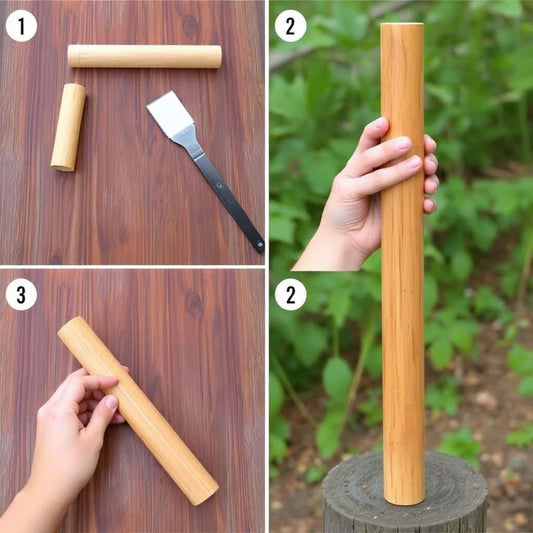 1

2

3

2